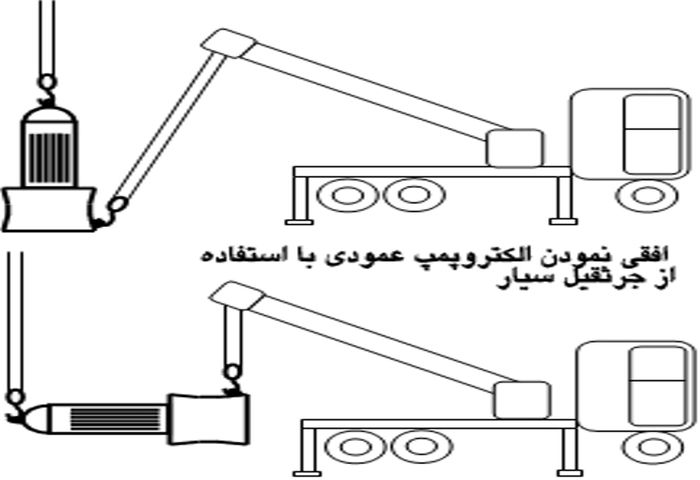 افقی نمودن الکتروپمپ عمودی با استفاده از جرثقیل سیار